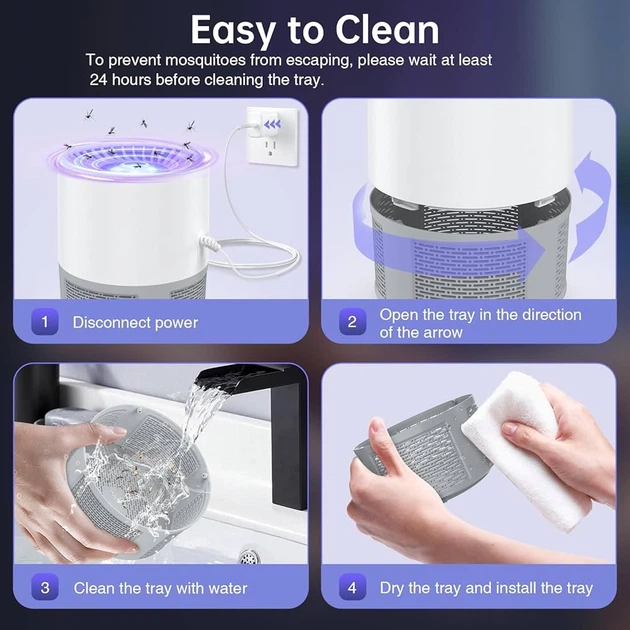 Easy to Clean

To prevent mosquitoes from escaping, please wait at least 24 hours before cleaning the tray.

1 Disconnect power

2 Open the tray in the direction of the arrow

3 Clean the tray with water

4 Dry the tray and install the tray