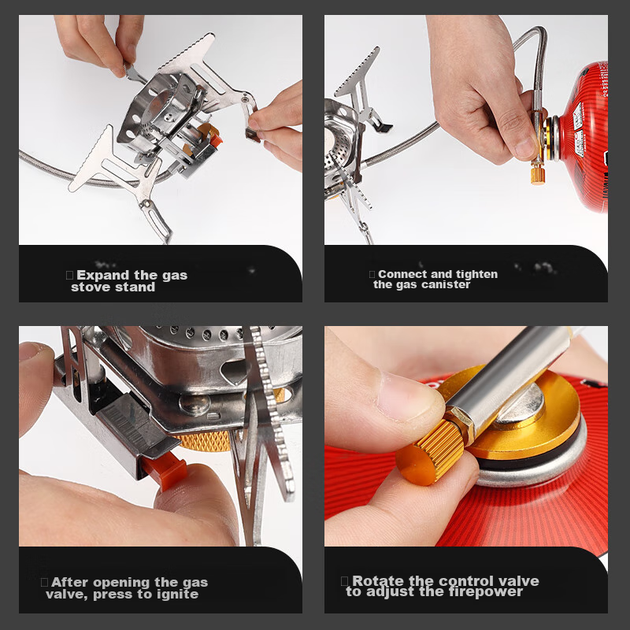 Expand the gas stove stand

Connect and tighten the gas canister

After opening the gas valve, press to ignite

Rotate the control valve to adjust the firepower