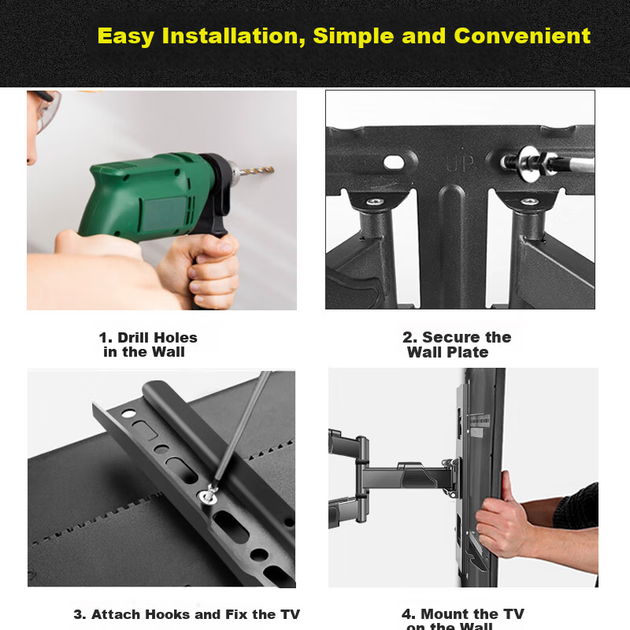 Easy Installation, Simple and Convenient

JP

1. Drill Holes in the Wall

2. Secure the Wall Plate

3. Attach Hooks and Fix the TV

4. Mount the TV on the Wall