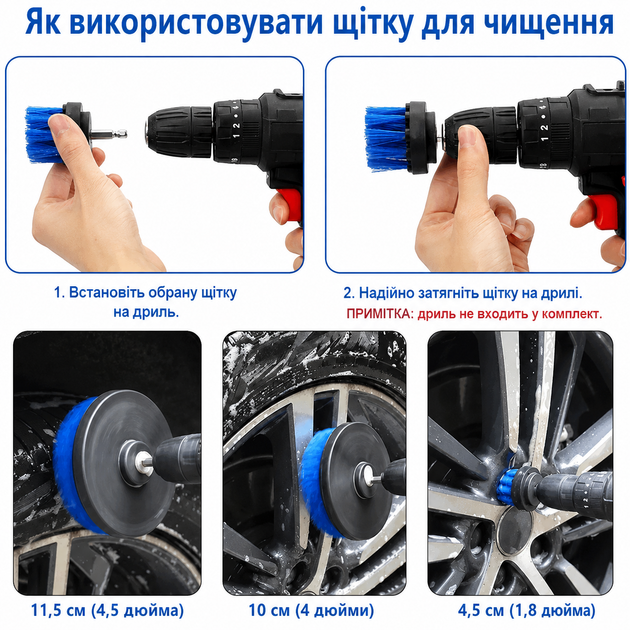 Як використовувати щітку для чищення

1. Встановіть обрану щітку на дриль.

2. Надійно затягніть щітку на дрилі.
ПРИМІТКА: дриль не входить у комплект.

11,5 см (4,5 дюйма)

10 см (4 дюйми)

4,5 см (1,8 дюйма)