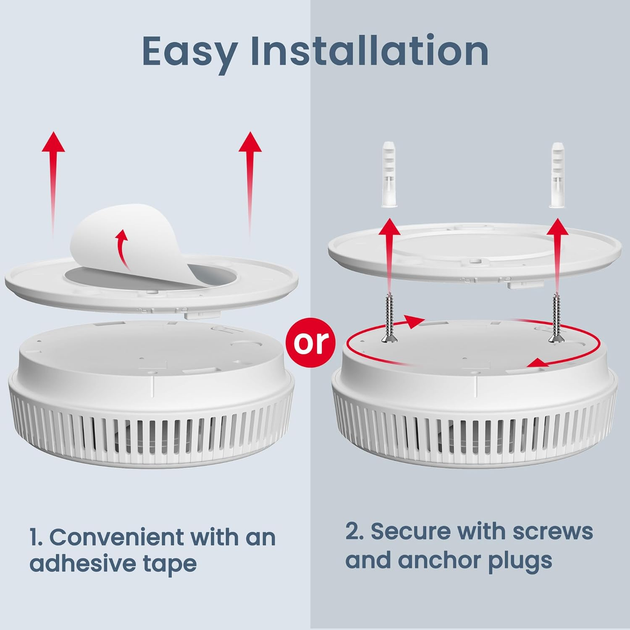 Easy Installation

or

1. Convenient with an adhesive tape

2. Secure with screws and anchor plugs