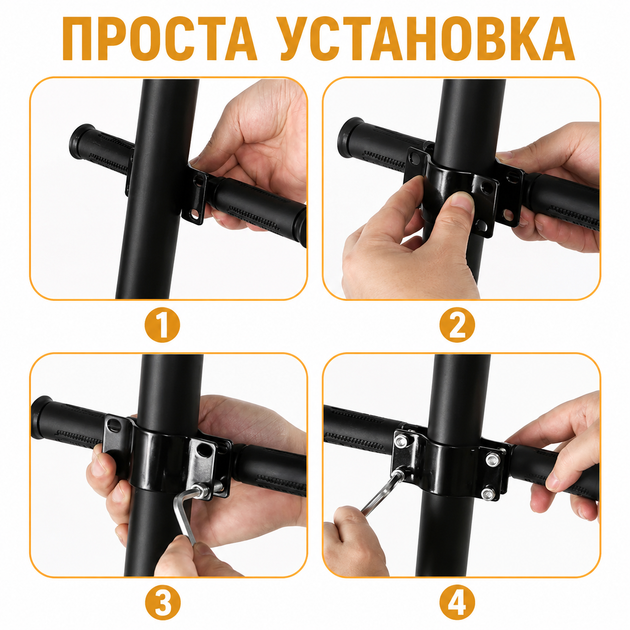 ПРОСТА УСТАНОВКА

1

2

3

4