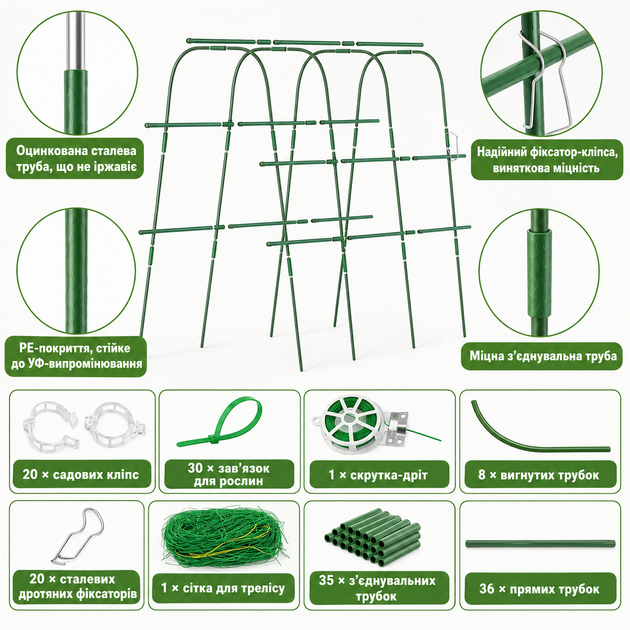 Оцинкована сталева труба, що не іржавіє

Надійний фіксатор-кліпса, виняткова міцність

PE-покриття, стійке до УФ-випромінювання

Міцна з'єднувальна труба

20 × садових кліпс

30 × зав'язок для рослин

1 × скрутка-дріт

8 × вигнутих трубок

20 × сталевих дротяних фіксаторів

1 × сітка для трелісу

35 × з'єднувальних трубок

36 × прямих трубок