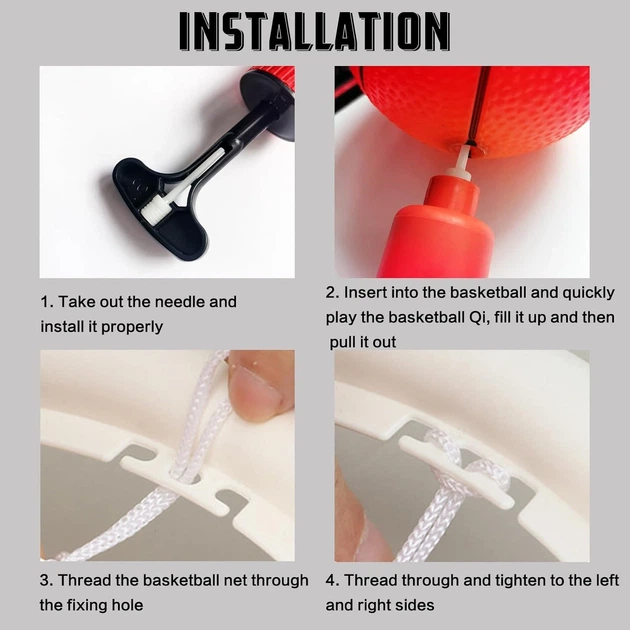 INSTALLATION

1. Take out the needle and install it properly

2. Insert into the basketball and quickly play the basketball Qi, fill it up and then pull it out

3. Thread the basketball net through the fixing hole

4. Thread through and tighten to the left and right sides