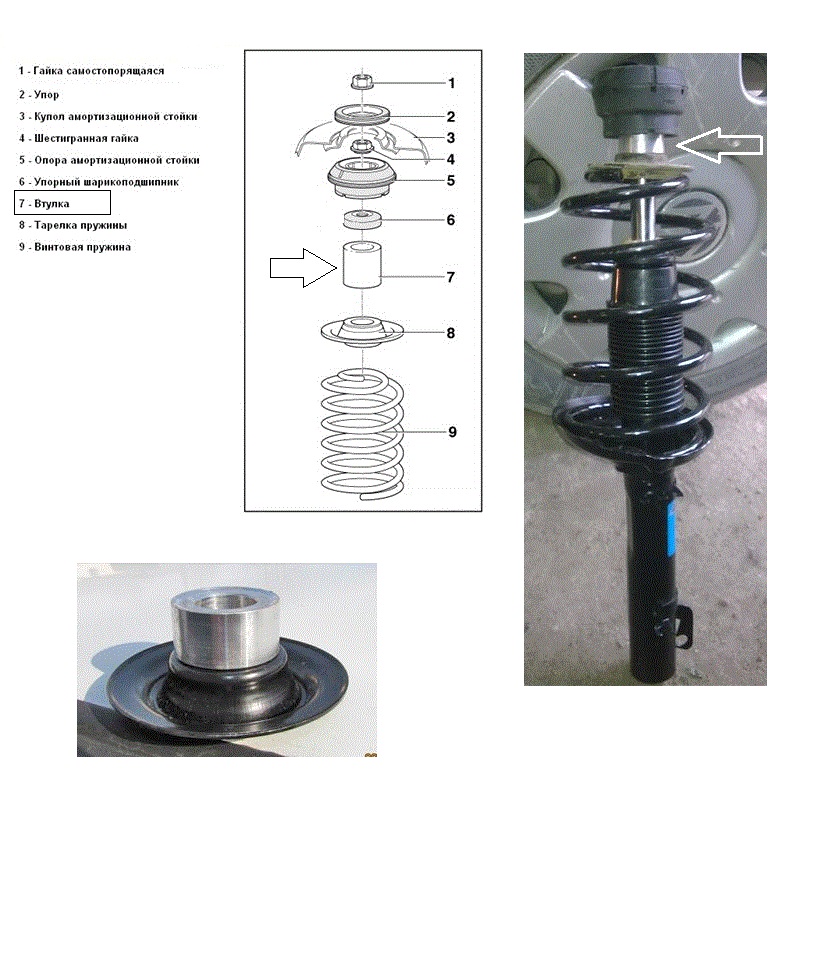 1 - Гайка самостопорящаяся
2 - Упор
3 - Купол амортизационной стойки
4 - Шестигранная гайка
5 - Опора амортизационной стойки
6 - Упорный шарикоподшипник
7 - Втулка
8 - Тарелка пружины
9 - Винтовая пружина

1
2
3
4
5
6
7
8
9