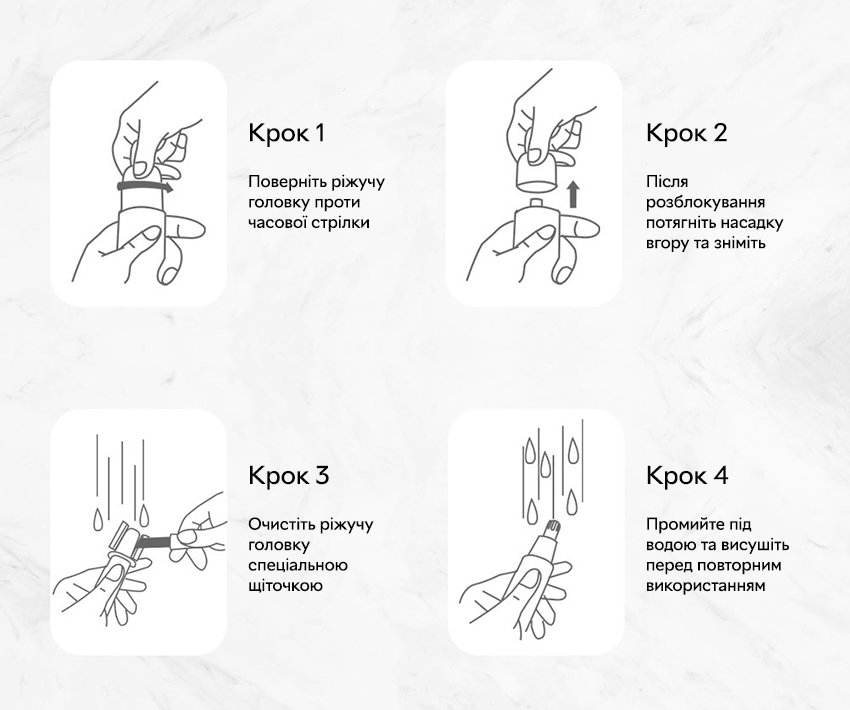 Крок 1

Поверніть ріжучу головку проти часової стрілки

Крок 2

Після розблокування потягніть насадку вгору та зніміть

Крок 3

Очистіть ріжучу головку спеціальною щіточкою

Крок 4

Промийте під водою та висушіть перед повторним використанням